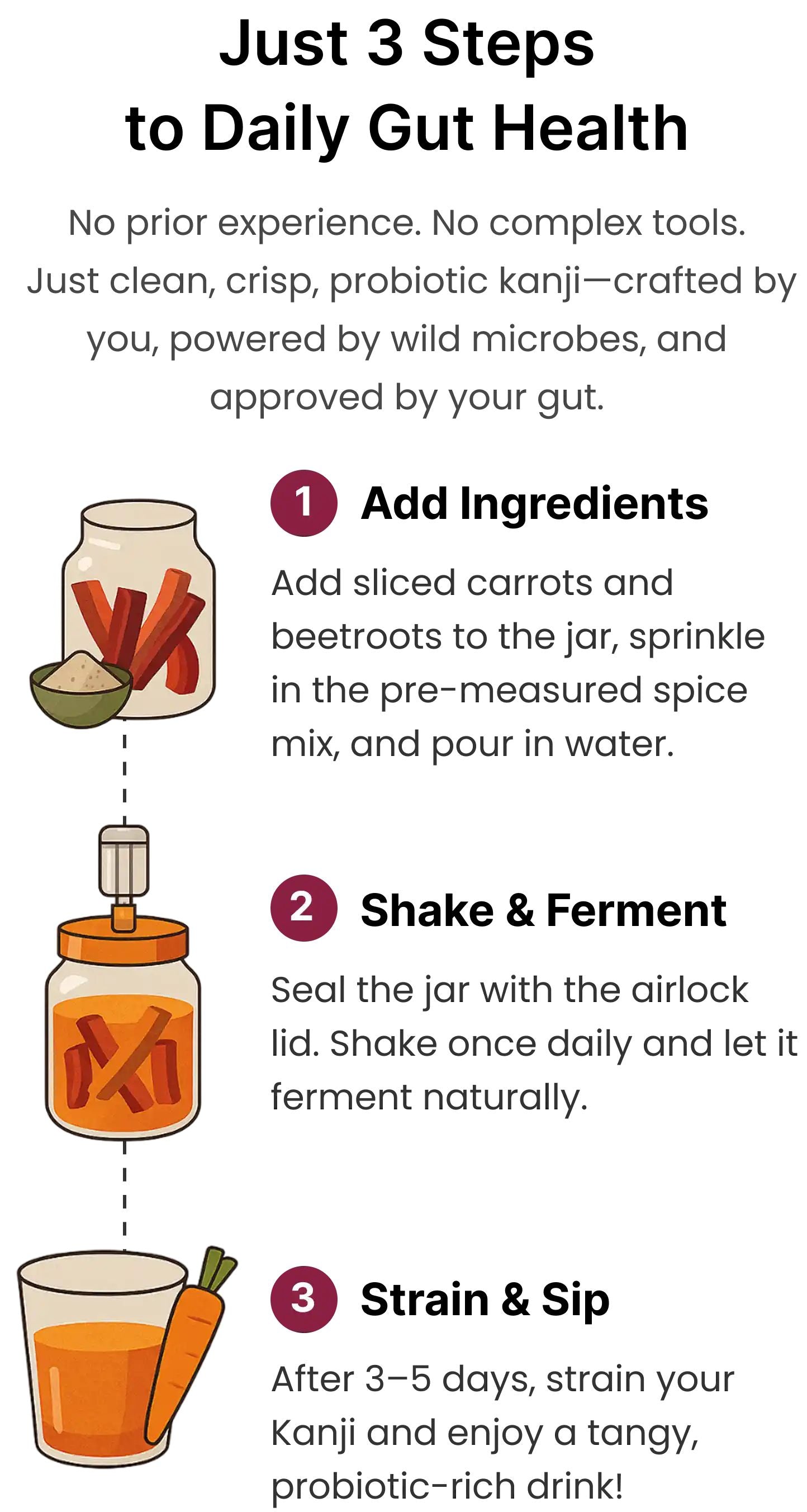 Just 3 Steps
to Daily Gut Health

No prior experience. No complex tools. Just clean, crisp, probiotic kanji—crafted by you, powered by wild microbes, and approved by your gut.

1 Add Ingredients

Add sliced carrots and beetroots to the jar, sprinkle in the pre-measured spice mix, and pour in water.

2 Shake & Ferment

Seal the jar with the airlock lid. Shake once daily and let it ferment naturally.

3 Strain & Sip

After 3–5 days, strain your Kanji and enjoy a tangy, probiotic-rich drink!