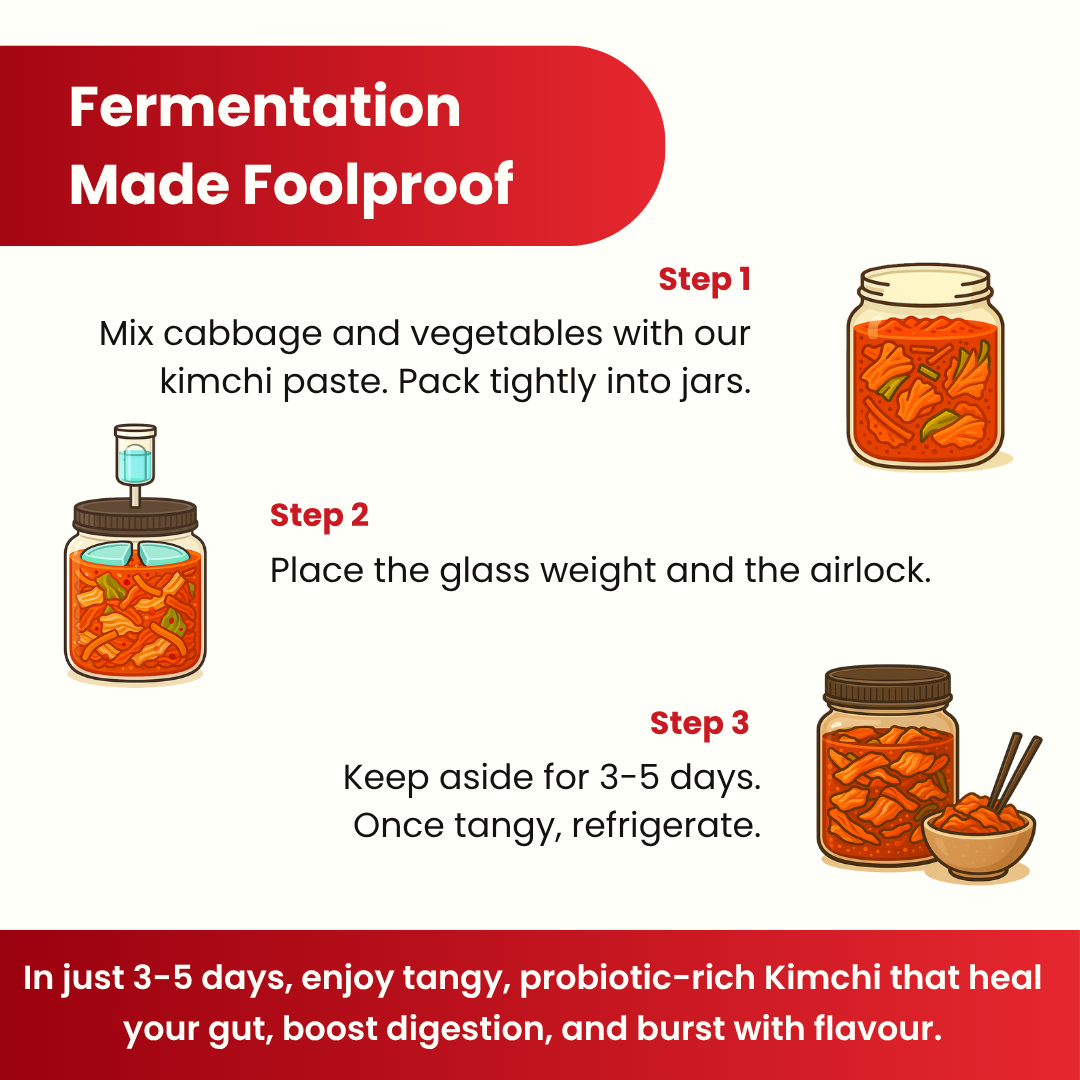 Fermentation Made Foolproof

Step 1
Mix cabbage and vegetables with our kimchi paste. Pack tightly into jars.

Step 2
Place the glass weight and the airlock.

Step 3
Keep aside for 3-5 days. Once tangy, refrigerate.

In just 3-5 days, enjoy tangy, probiotic-rich Kimchi that heal your gut, boost digestion, and burst with flavour.